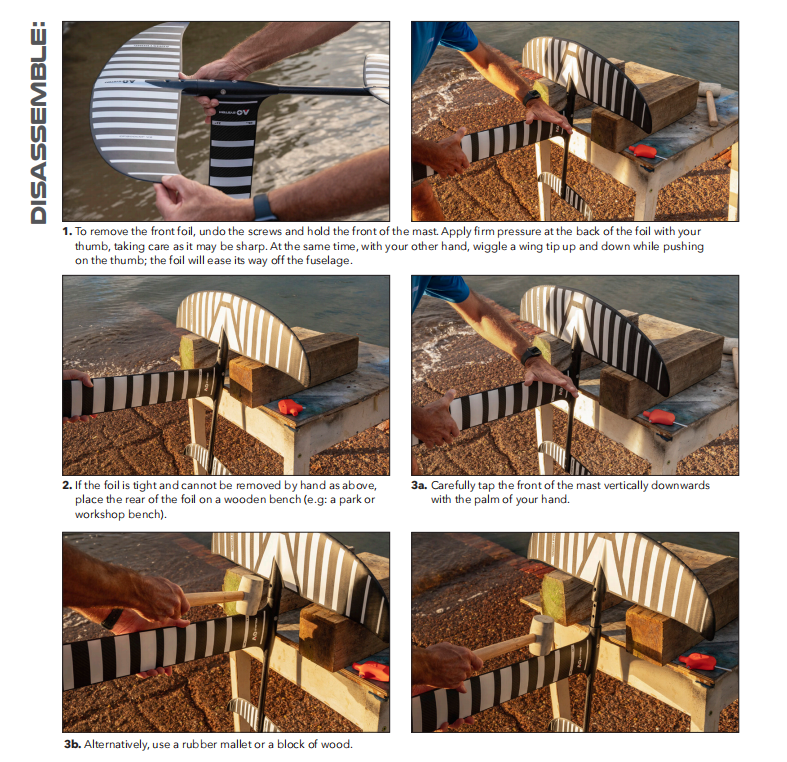 DISASSEMBLE:

1. To remove the front foil, undo the screws and hold the front of the mast. Apply firm pressure at the back of the foil with your thumb, taking care as it may be sharp. At the same time, with your other hand, wiggle a wing tip up and down while pushing on the thumb; the foil will ease its way off the fuselage.

2. If the foil is tight and cannot be removed by hand as above, place the rear of the foil on a wooden bench (e.g: a park or workshop bench).

3a. Carefully tap the front of the mast vertically downwards with the palm of your hand.

3b. Alternatively, use a rubber mallet or a block of wood.